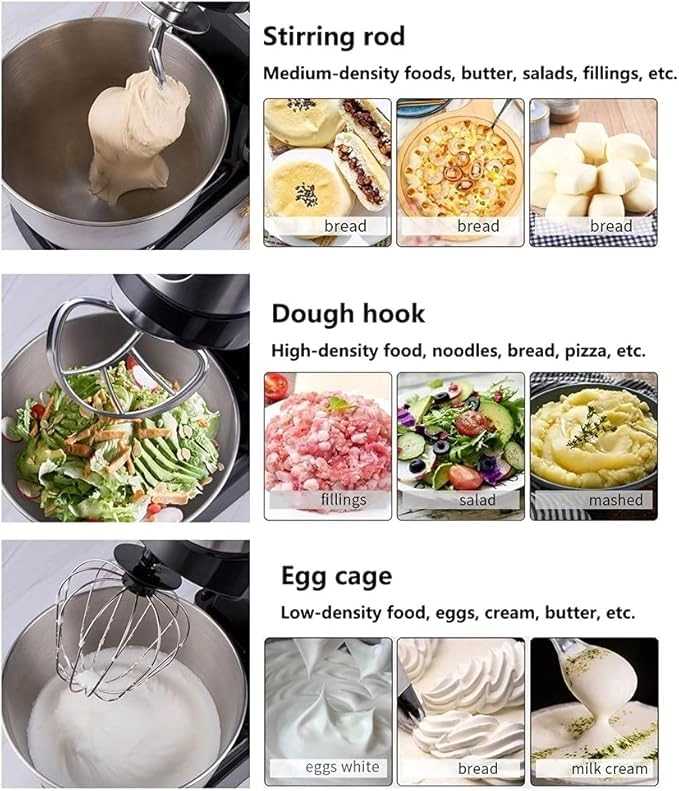 Stirring rod

Medium-density foods, butter, salads, fillings, etc.

bread

bread

bread

Dough hook

High-density food, noodles, bread, pizza, etc.

fillings

salad

mashed

Egg cage

Low-density food, eggs, cream, butter, etc.

eggs white

bread

milk cream