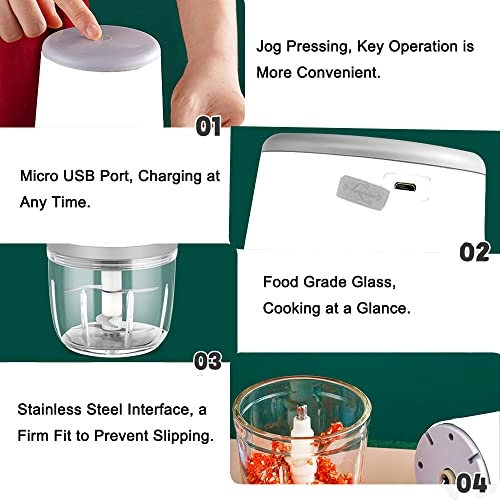 Jog Pressing, Key Operation is More Convenient.

01

Micro USB Port, Charging at Any Time.

02

Food Grade Glass, Cooking at a Glance.

03

Stainless Steel Interface, a Firm Fit to Prevent Slipping.

04