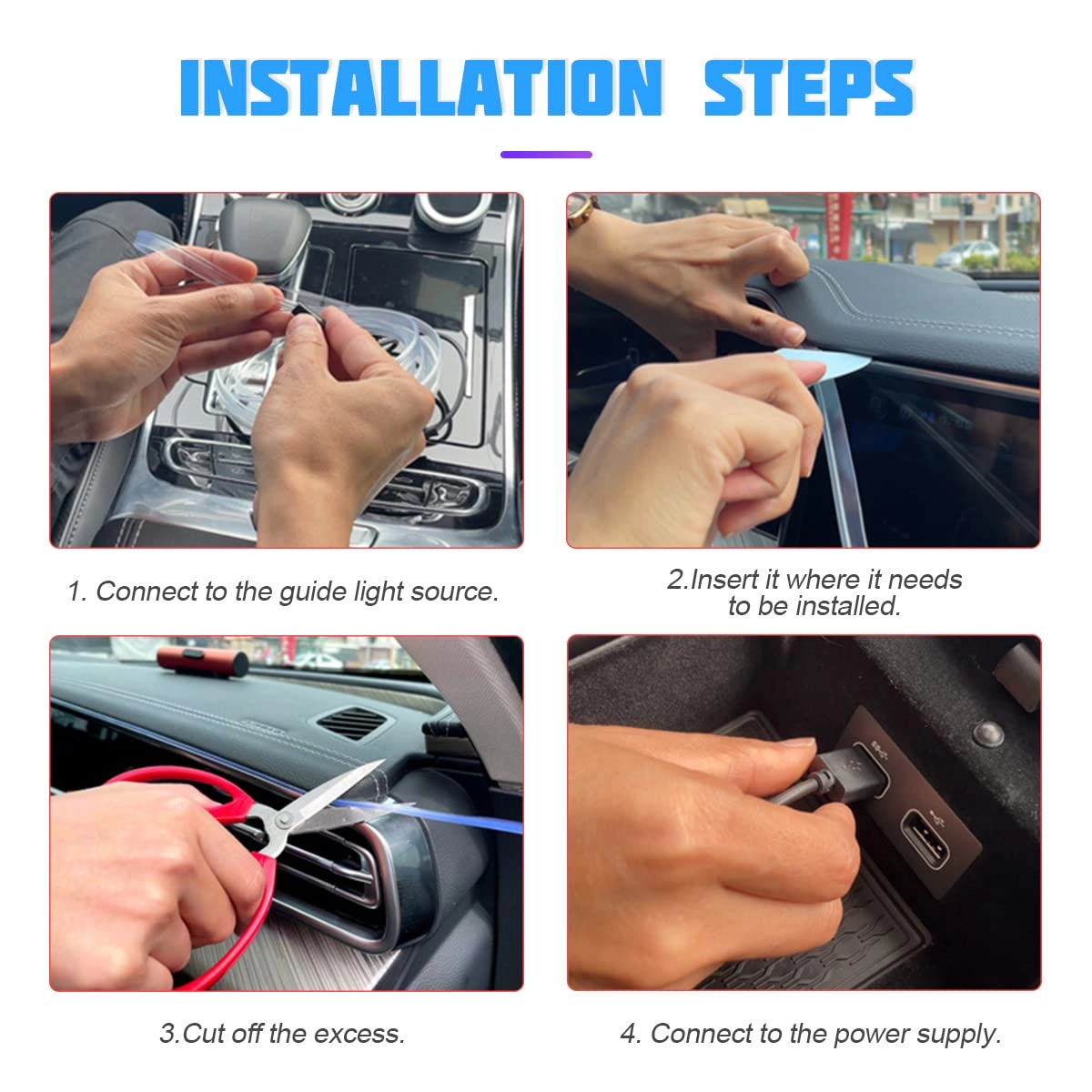 INSTALLATION STEPS

1. Connect to the guide light source.

2.Insert it where it needs to be installed.

3.Cut off the excess.

4. Connect to the power supply.