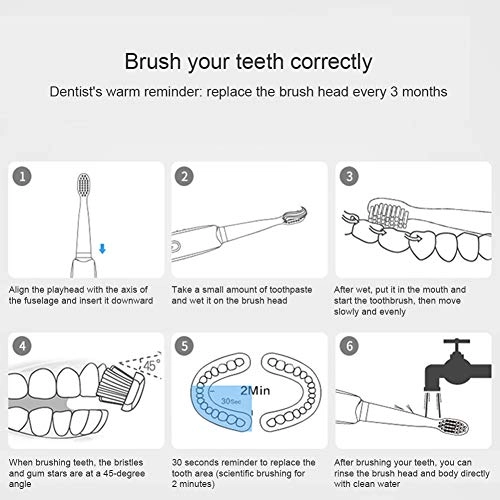 Brush your teeth correctly

Dentist's warm reminder: replace the brush head every 3 months

1

Align the playhead with the axis of the fuselage and insert it downward

2

Take a small amount of toothpaste and wet it on the brush head

3

After wet, put it in the mouth and start the toothbrush, then move slowly and evenly

4

45°

When brushing teeth, the bristles and gum stars are at a 45-degree angle

5

2Min

30Sec

30 seconds reminder to replace the tooth area (scientific brushing for 2 minutes)

6

After brushing your teeth, you can rinse the brush head and body directly with clean water