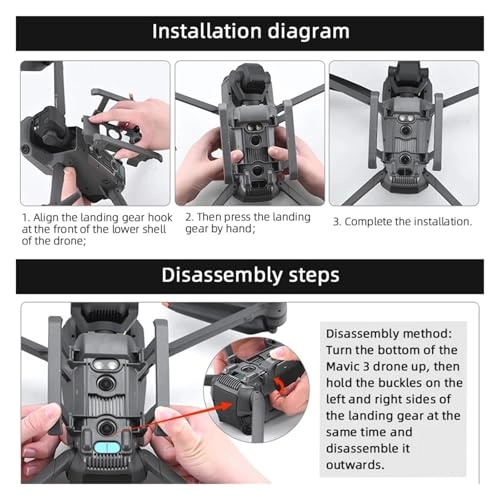 Installation diagram

1. Align the landing gear hook at the front of the lower shell of the drone;

2. Then press the landing gear by hand;

3. Complete the installation.

Disassembly steps

Disassembly method: Turn the bottom of the Mavic 3 drone up, then hold the buckles on the left and right sides of the landing gear at the same time and disassemble it outwards.