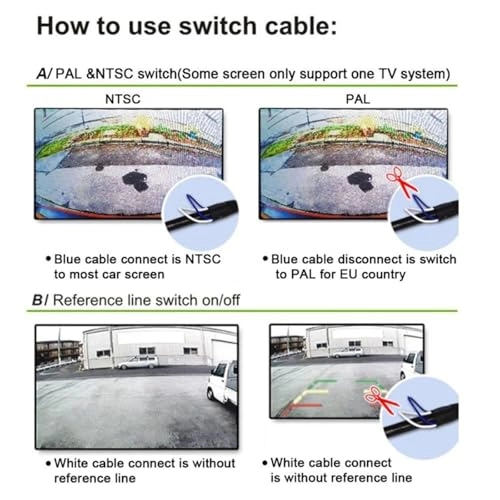 How to use switch cable:

A/ PAL &NTSC switch(Some screen only support one TV system)

NTSC

PAL

• Blue cable connect is NTSC to most car screen

• Blue cable disconnect is switch to PAL for EU country

B/ Reference line switch on/off

• White cable connect is without reference line

• White cable connect is without reference line