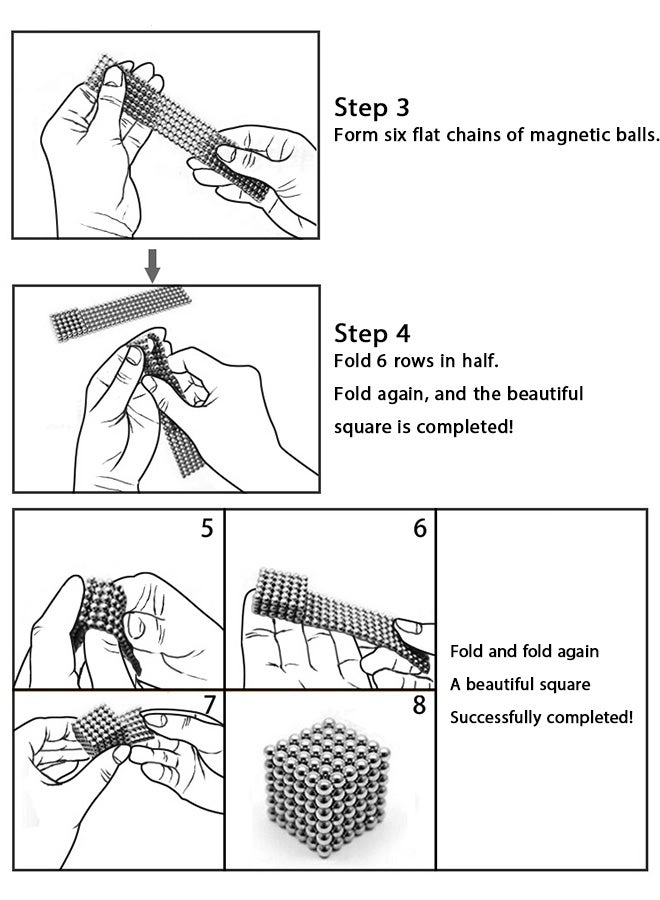 Step 3
Form six flat chains of magnetic balls.

Step 4
Fold 6 rows in half.
Fold again, and the beautiful square is completed!

5

6

7

8

Fold and fold again
A beautiful square
Successfully completed!