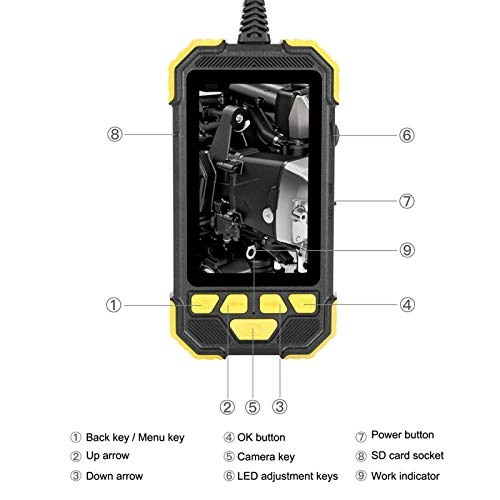 ⑧
⑥
⑦
⑨
①
④
② ⑤ ③

① Back key / Menu key
② Up arrow
③ Down arrow

④ OK button
⑤ Camera key
⑥ LED adjustment keys

⑦ Power button
⑧ SD card socket
⑨ Work indicator