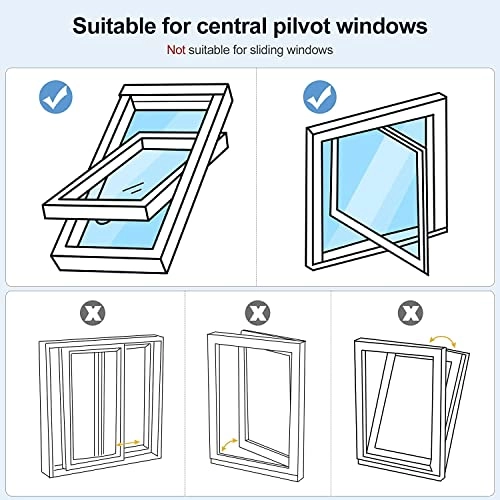 Suitable for central pilvot windows

Not suitable for sliding windows