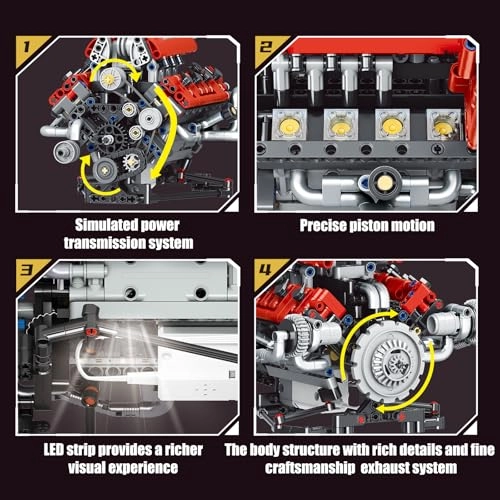 1

Simulated power transmission system

2

Precise piston motion

3

LED strip provides a richer visual experience

4

The body structure with rich details and fine craftsmanship exhaust system