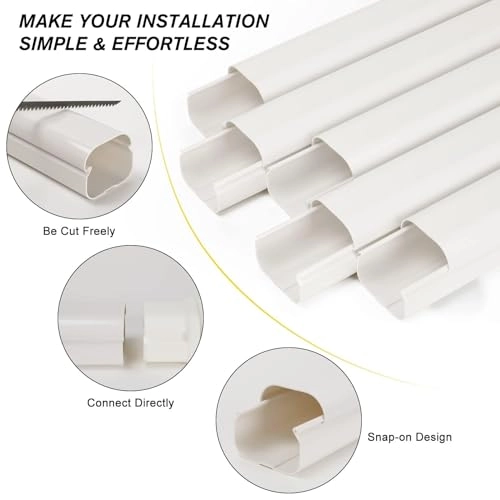 MAKE YOUR INSTALLATION
SIMPLE & EFFORTLESS

Be Cut Freely

Connect Directly

Snap-on Design