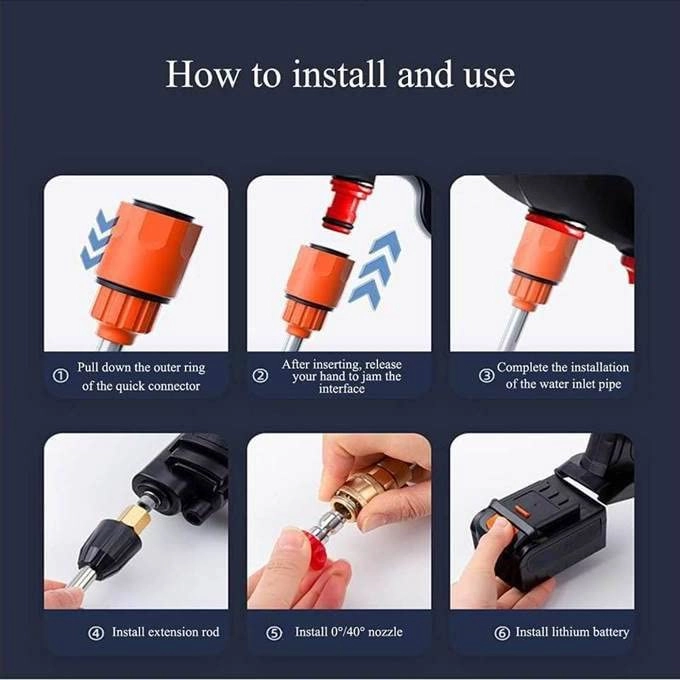 How to install and use

① Pull down the outer ring of the quick connector

② After inserting, release your hand to jam the interface

③ Complete the installation of the water inlet pipe

④ Install extension rod

⑤ Install 0°/40° nozzle

⑥ Install lithium battery