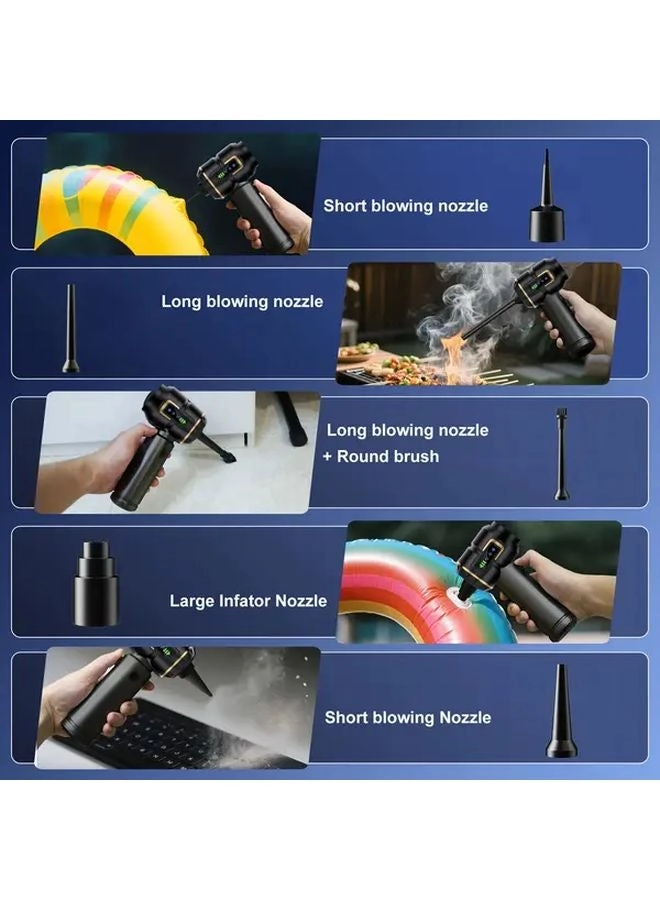 Short blowing nozzle

Long blowing nozzle

Long blowing nozzle
+ Round brush

Large Infator Nozzle

Short blowing Nozzle