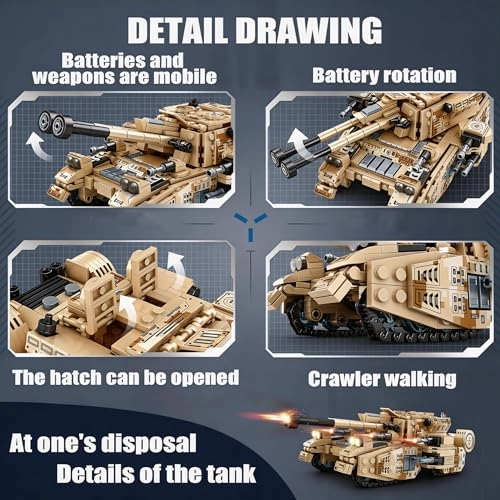 DETAIL DRAWING

Batteries and weapons are mobile

Battery rotation

The hatch can be opened

Crawler walking

At one's disposal

Details of the tank