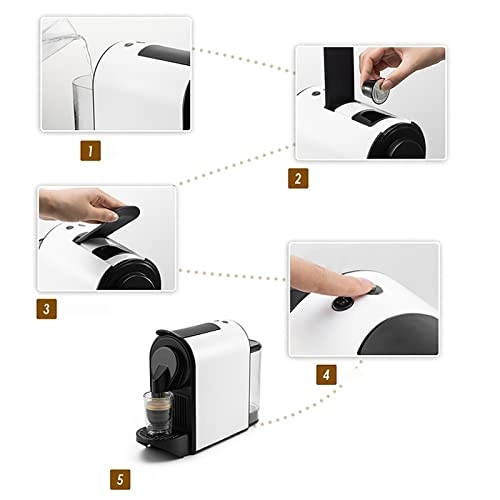 1

2

3

4

5