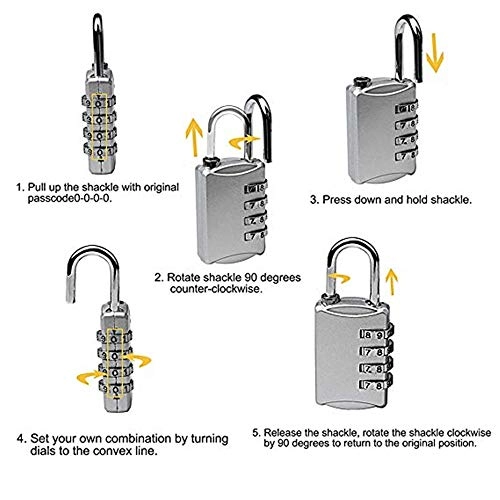 1. Pull up the shackle with original passcode0-0-0-0.

2. Rotate shackle 90 degrees counter-clockwise.

3. Press down and hold shackle.

4. Set your own combination by turning dials to the convex line.

5. Release the shackle, rotate the shackle clockwise by 90 degrees to return to the original position.