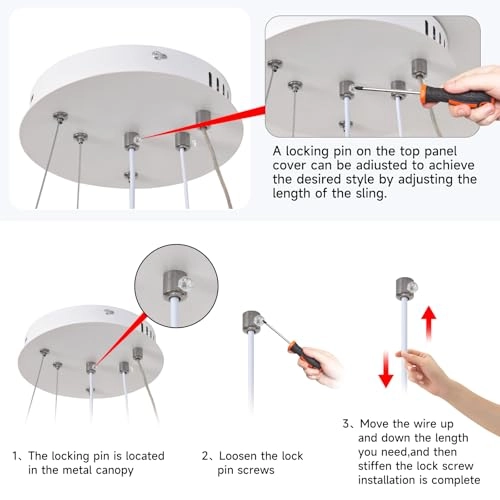 A locking pin on the top panel cover can be adiusted to achieve the desired style by adjusting the length of the sling.

1、The locking pin is located in the metal canopy

2、Loosen the lock pin screws

3、Move the wire up and down the length you need,and then stiffen the lock screw installation is complete