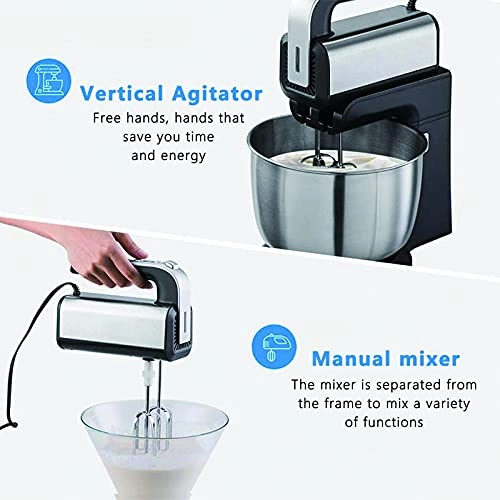 Vertical Agitator
Free hands, hands that save you time and energy

Manual mixer
The mixer is separated from the frame to mix a variety of functions