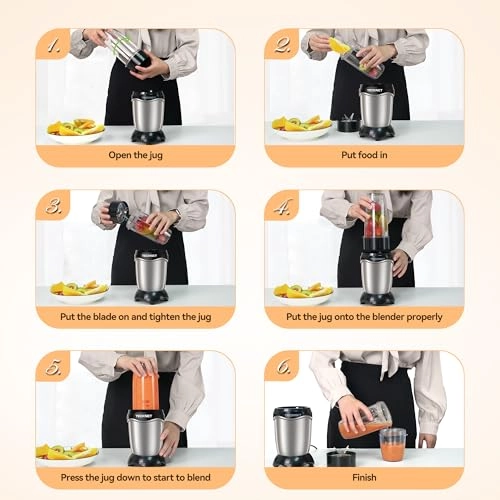 1.

Open the jug

2.

Put food in

3.

Put the blade on and tighten the jug

4.

Put the jug onto the blender properly

5.

Press the jug down to start to blend

6.

Finish