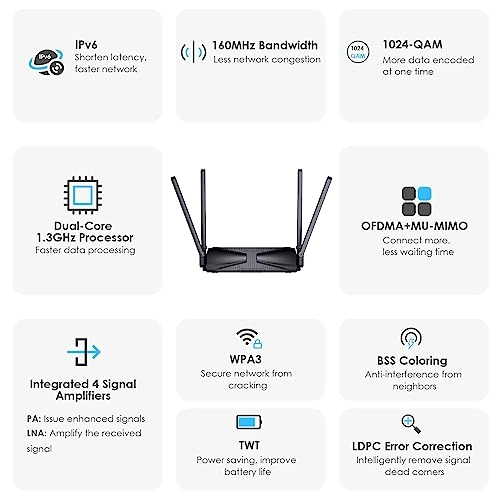 IPv6
IPv6
Shorten latency, faster network

160MHz Bandwidth
Less network congestion

1024 QAM
1024-QAM
More data encoded at one time

Dual-Core 1.3GHz Processor
Faster data processing

OFDMA+MU-MIMO
Connect more, less waiting time

Integrated 4 Signal Amplifiers
PA: Issue enhanced signals
LNA: Amplify the received signal

WPA3
Secure network from cracking

BSS Coloring
Anti-interference from neighbors

TWT
Power saving, improve battery life

LDPC Error Correction
Intelligently remove signal dead corners