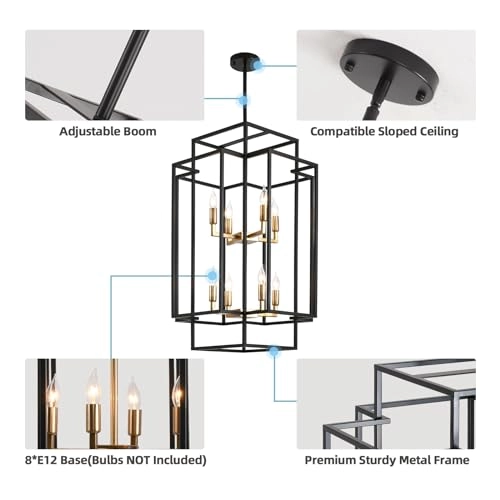 Adjustable Boom

Compatible Sloped Ceiling

8*E12 Base(Bulbs NOT Included)

Premium Sturdy Metal Frame