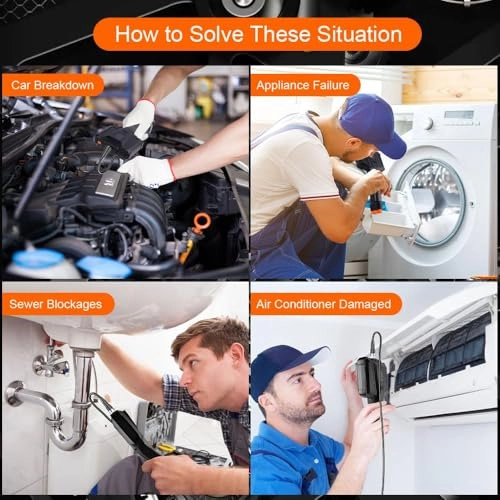 How to Solve These Situation

Car Breakdown

Appliance Failure

Sewer Blockages

Air Conditioner Damaged