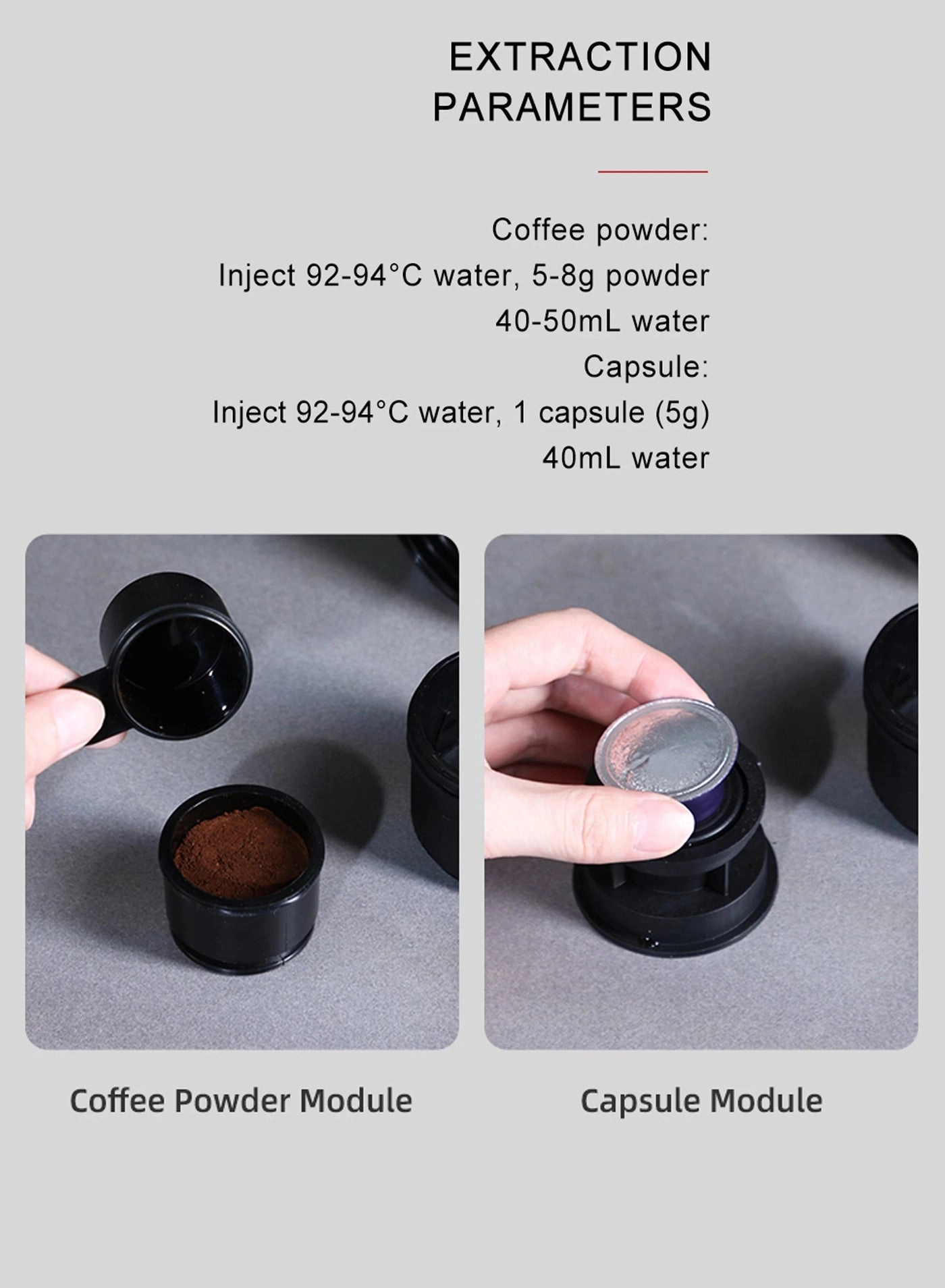 EXTRACTION PARAMETERS

Coffee powder:
Inject 92-94°C water, 5-8g powder
40-50mL water
Capsule:
Inject 92-94°C water, 1 capsule (5g)
40mL water

Coffee Powder Module

Capsule Module