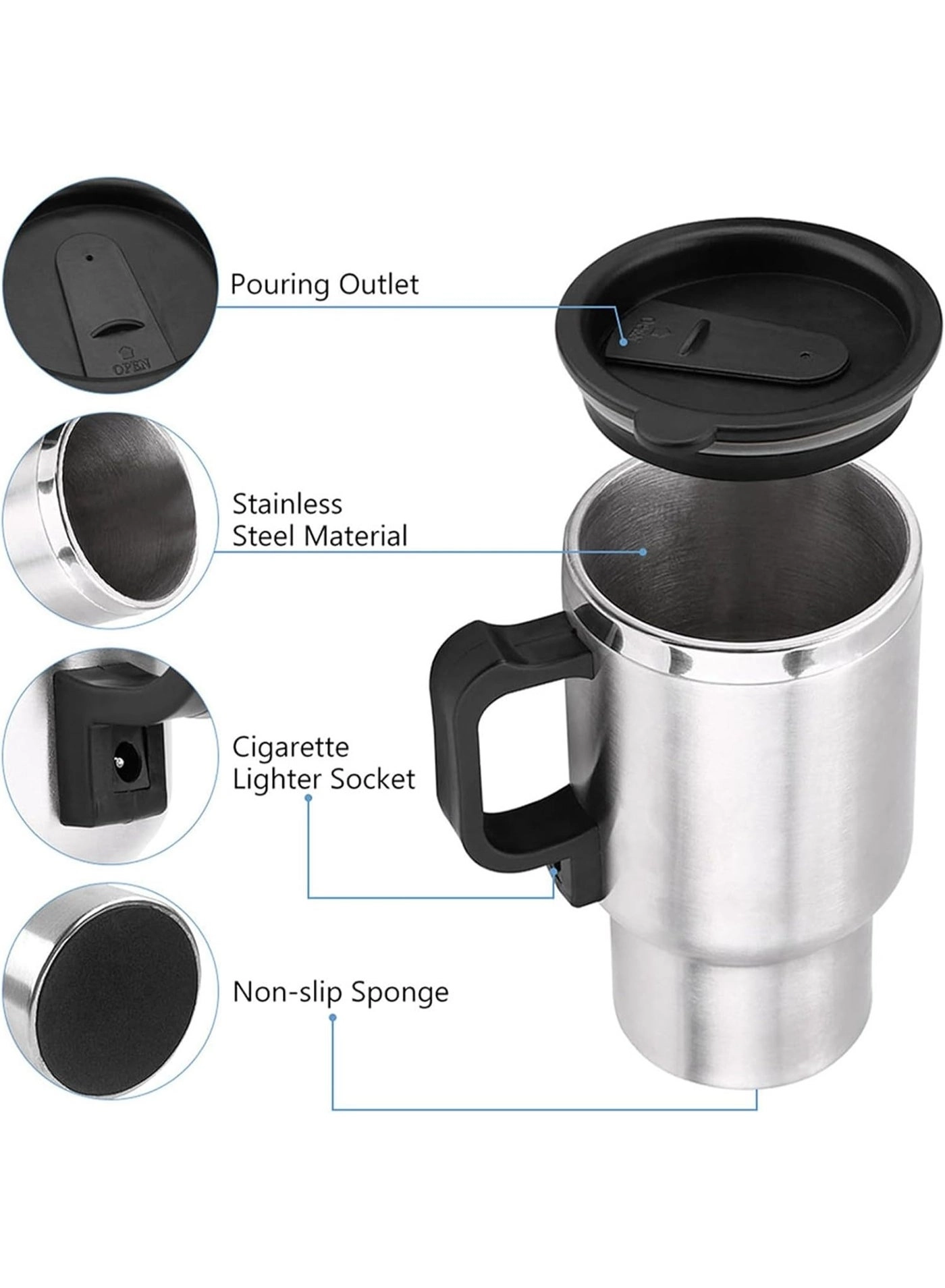 OPEN

Pouring Outlet

Stainless
Steel Material

Cigarette
Lighter Socket

Non-slip Sponge