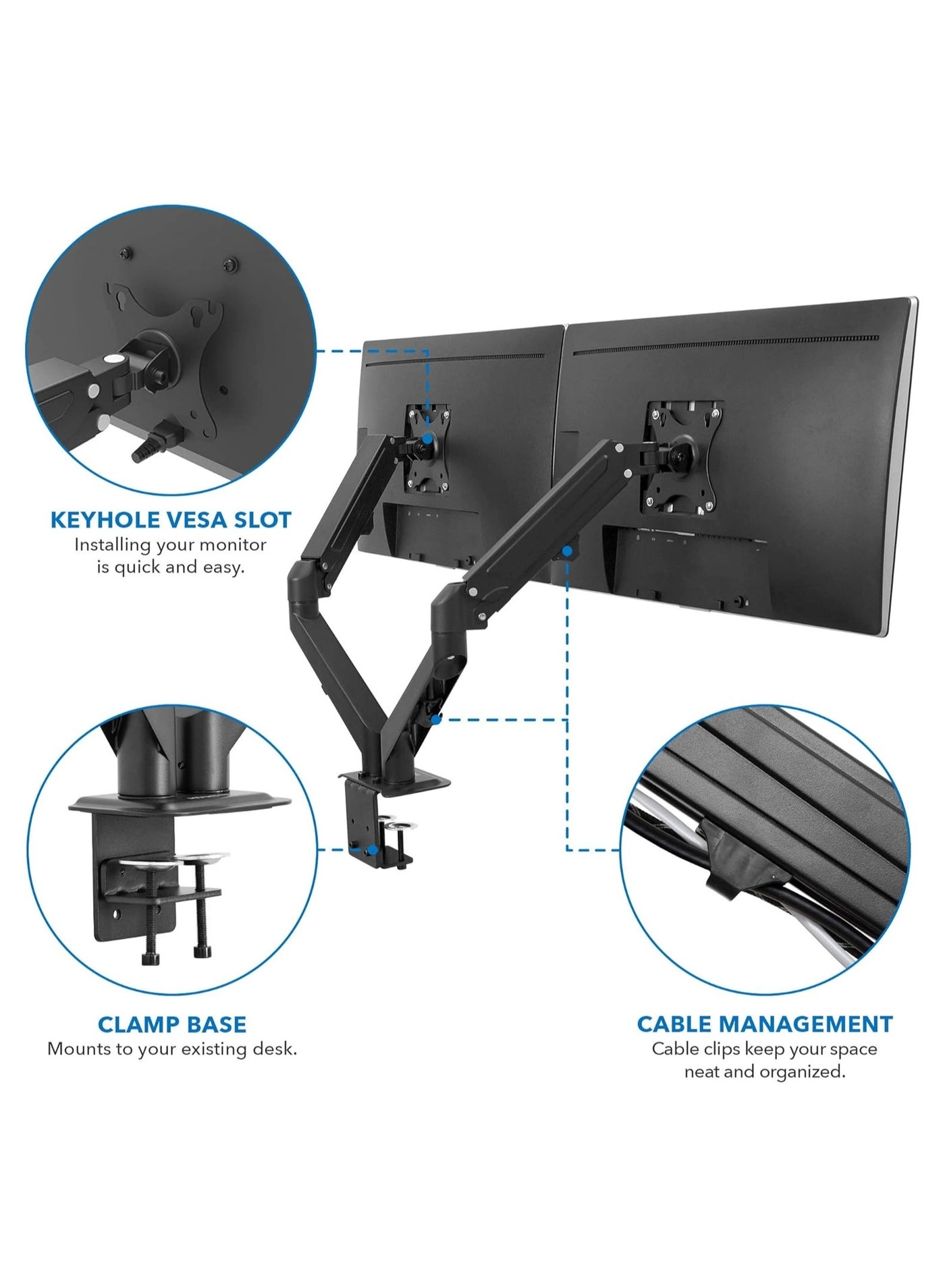 KEYHOLE VESA SLOT
Installing your monitor is quick and easy.

CLAMP BASE
Mounts to your existing desk.

CABLE MANAGEMENT
Cable clips keep your space neat and organized.