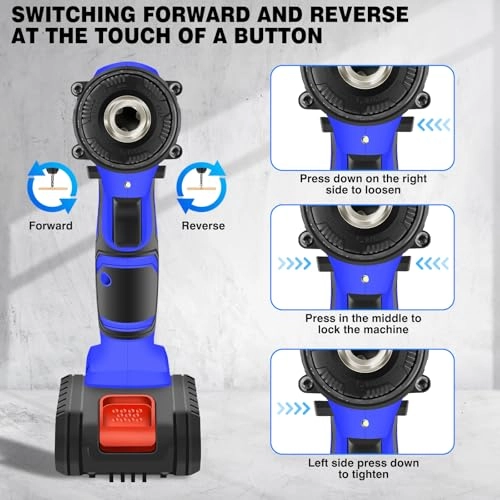 SWITCHING FORWARD AND REVERSE AT THE TOUCH OF A BUTTON

Forward

Reverse

Press down on the right side to loosen

Press in the middle to lock the machine

Left side press down to tighten