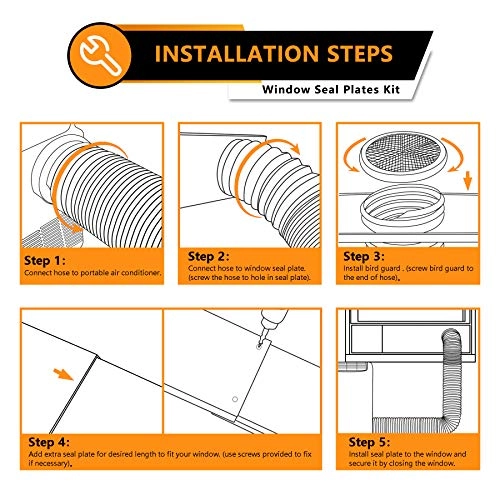 INSTALLATION STEPS

Window Seal Plates Kit

Step 1:
Connect hose to portable air conditioner.

Step 2:
Connect hose to window seal plate. (screw the hose to hole in seal plate).

Step 3:
Install bird guard . (screw bird guard to the end of hose).

Step 4:
Add extra seal plate for desired length to fit your window. (use screws provided to fix if necessary).

Step 5:
Install seal plate to the window and secure it by closing the window.