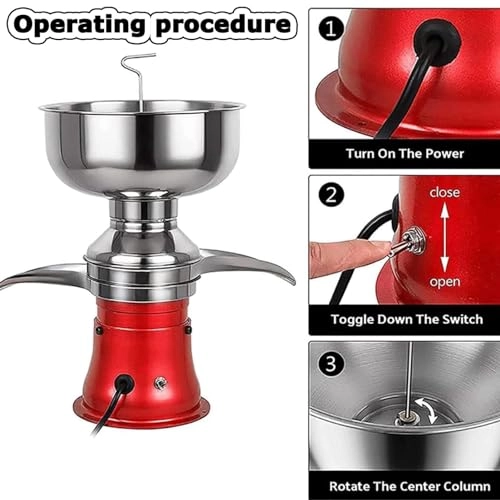 Operating procedure

1

Turn On The Power

2

close

open

Toggle Down The Switch

3

Rotate The Center Column