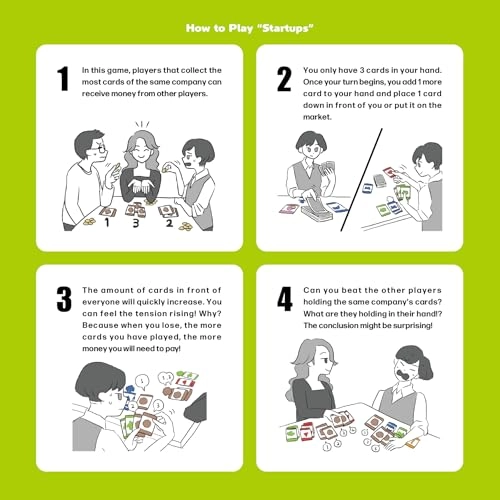 How to Play "Startups"

1

In this game, players that collect the most cards of the same company can receive money from other players.

1 3 2

2

You only have 3 cards in your hand. Once your turn begins, you add 1 more card to your hand and place 1 card down in front of you or put it on the market.

3

The amount of cards in front of everyone will quickly increase. You can feel the tension rising! Why? Because when you lose, the more cards you have played, the more money you will need to pay!

4

Can you beat the other players holding the same company's cards? What are they holding in their hand!? The conclusion might be surprising!