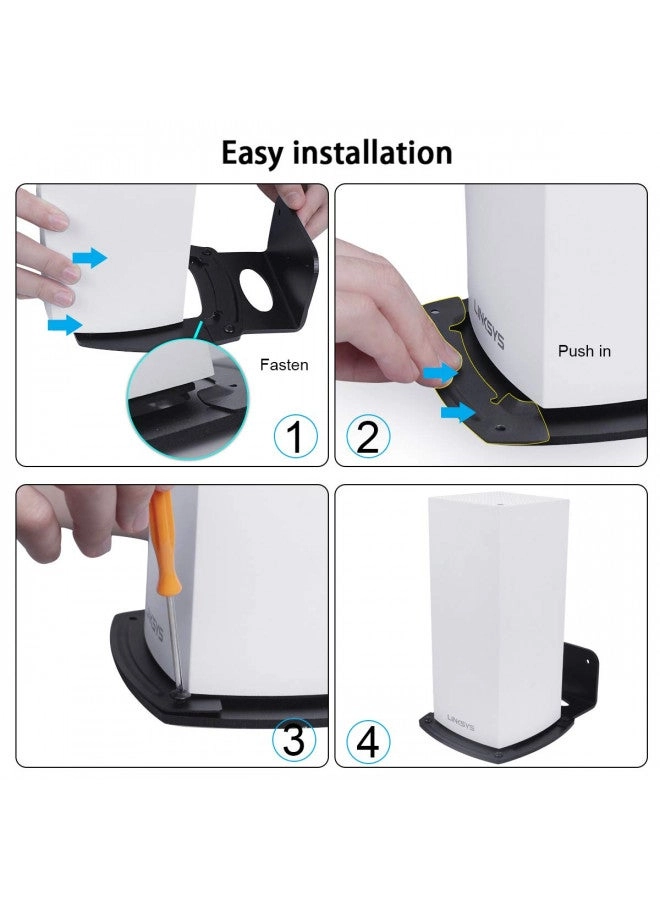 Easy installation

Fasten

1

LINKSYS

Push in

2

LINKSYS

3

LINKSYS

4