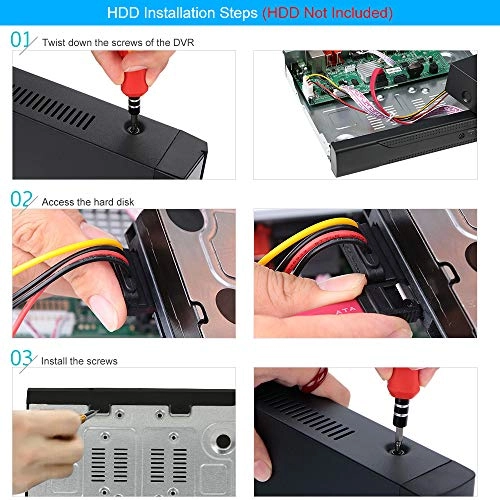 HDD Installation Steps (HDD Not Included)

01 Twist down the screws of the DVR

02 Access the hard disk

ATA

03 Install the screws