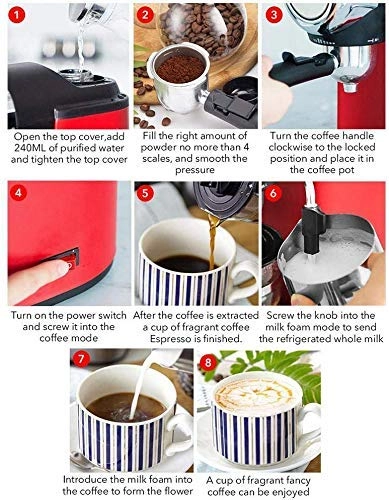 1
Open the top cover,add 240ML of purified water and tighten the top cover

2
Fill the right amount of powder no more than 4 scales, and smooth the pressure

3
Turn the coffee handle clockwise to the locked position and place it in the coffee pot

4
Turn on the power switch and screw it into the coffee mode

5
After the coffee is extracted a cup of fragrant coffee Espresso is finished.

6
Screw the knob into the milk foam mode to send the refrigerated whole milk

7
Introduce the milk foam into the coffee to form the flower

8
A cup of fragrant fancy coffee can be enjoyed