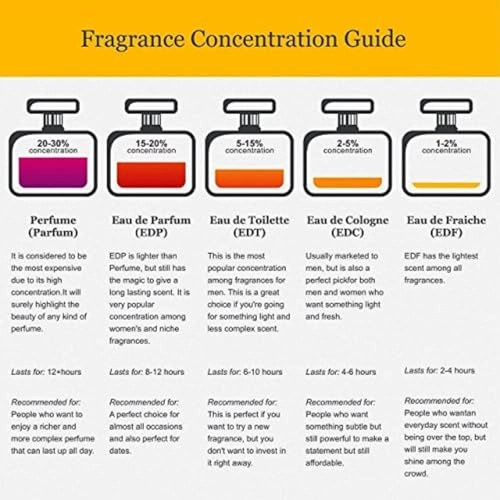 Fragrance Concentration Guide

20-30% concentration

Perfume (Parfum)

It is considered to be the most expensive due to its high concentration.It will surely highlight the beauty of any kind of perfume.

Lasts for: 12+hours

Recommended for: People who want to enjoy a richer and more complex perfume that can last up all day.

15-20% concentration

Eau de Parfum (EDP)

EDP is lighter than Perfume, but still has the magic to give a long lasting scent. It is very popular concentration among women's and niche fragrances.

Lasts for: 8-12 hours

Recommended for: A perfect choice for almost all occasions and also perfect for dates.

5-15% concentration

Eau de Toilette (EDT)

This is the most popular concentration among fragrances for men. This is a great choice if you're going for something light and less complex scent.

Lasts for: 6-10 hours

Recommended for: This is perfect if you want to try a new fragrance, but you don't want to invest in it right away.

2-5% concentration

Eau de Cologne (EDC)

Usually marketed to men, but is also a perfect pickfor both men and women who want something light and fresh.

Lasts for: 4-6 hours

Recommended for: People who want something subtle but still powerful to make a statement but still affordable.

1-2% concentration

Eau de Fraiche (EDF)

EDF has the lightest scent among all fragrances.

Lasts for: 2-4 hours

Recommended for: People who wantan everyday scent without being over the top, but will still make you shine among the crowd.