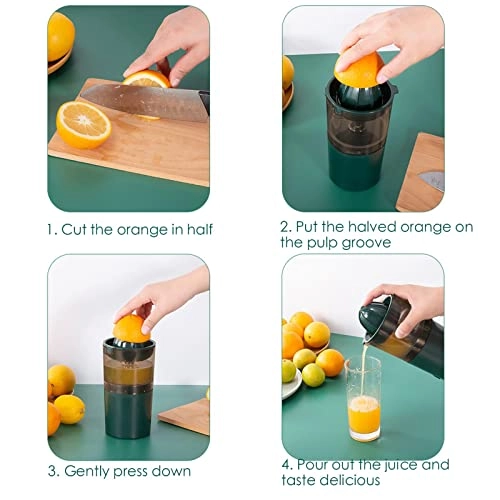 1. Cut the orange in half

2. Put the halved orange on the pulp groove

3. Gently press down

4. Pour out the juice and taste delicious