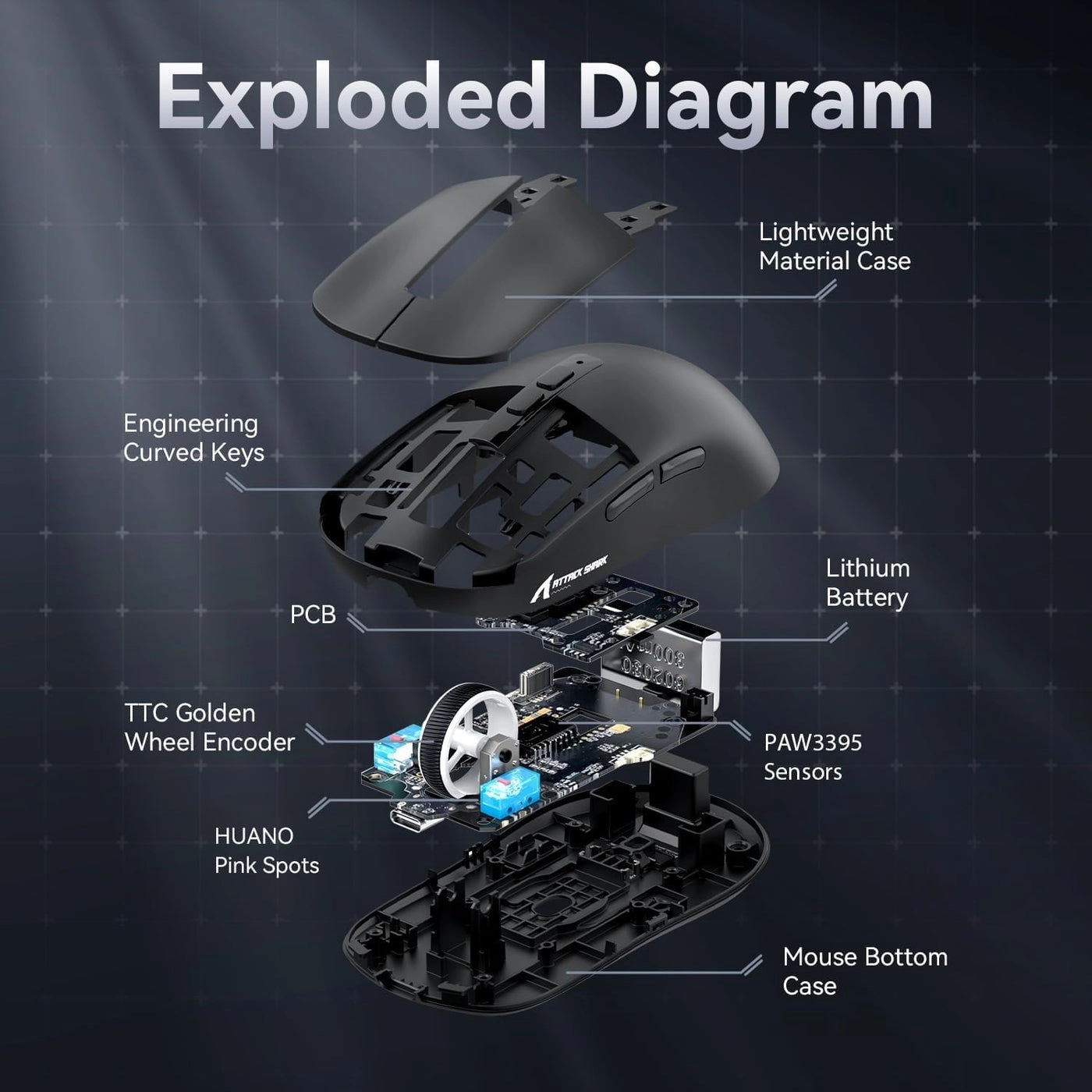 Exploded Diagram

Lightweight Material Case

Engineering Curved Keys

ATTACK SHARK

Lithium Battery

PCB

TTC Golden Wheel Encoder

PAW3395 Sensors

HUANO Pink Spots

Mouse Bottom Case