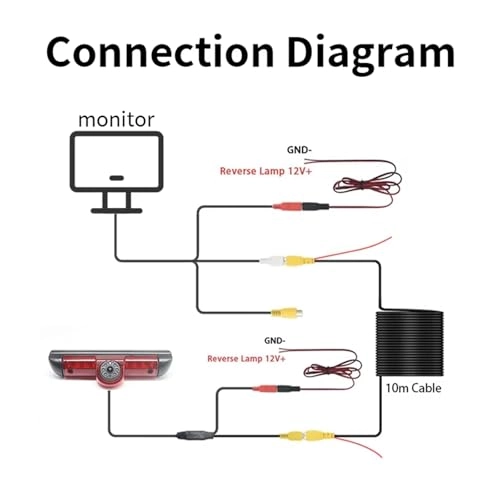 Connection Diagram

monitor

GND-

Reverse Lamp 12V+

GND-

Reverse Lamp 12V+

10m Cable