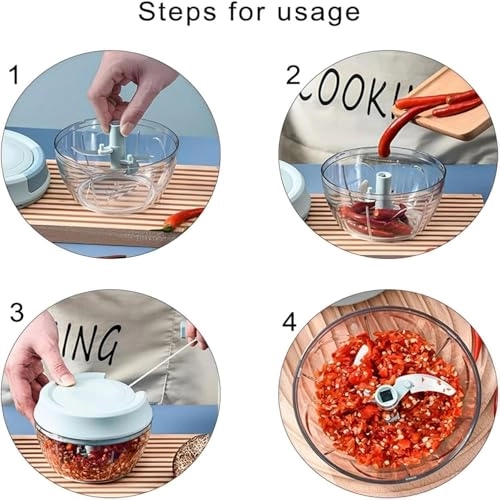 Steps for usage

1

2

COOKI

3

ING

4