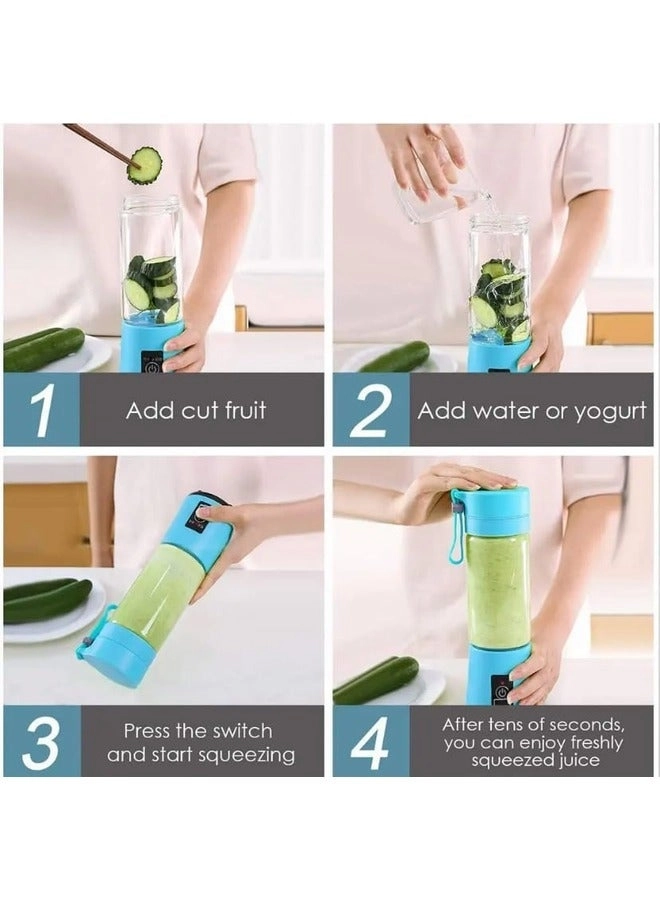 1
Add cut fruit

2
Add water or yogurt

3
Press the switch and start squeezing

4
After tens of seconds, you can enjoy freshly squeezed juice