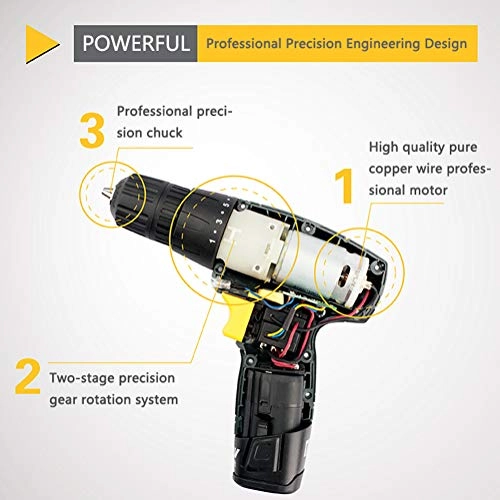 POWERFUL Professional Precision Engineering Design

3 Professional precision chuck

1 High quality pure copper wire professional motor

1 · 3 · 5 ·

2 Two-stage precision gear rotation system