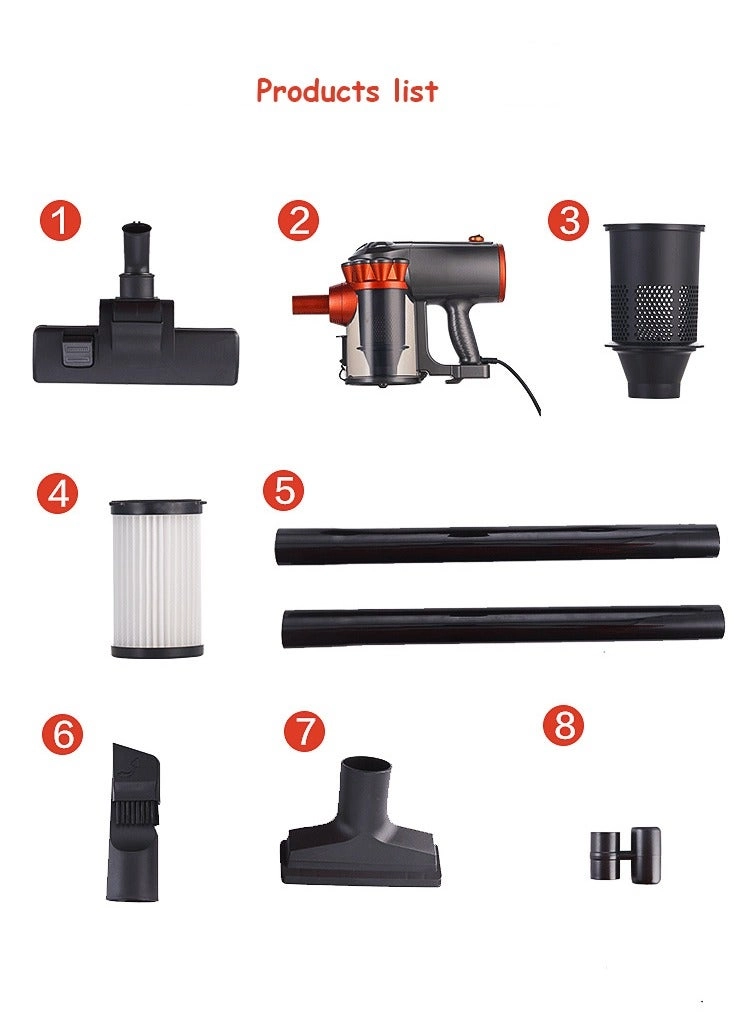 Products list

1

2

3

4

5

6

7

8