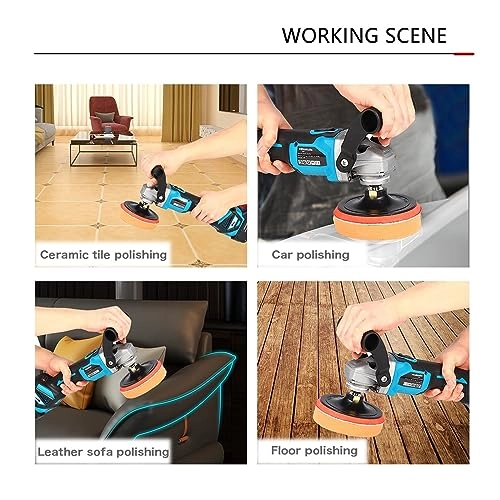 WORKING SCENE

Ceramic tile polishing

Car polishing

Leather sofa polishing

Floor polishing