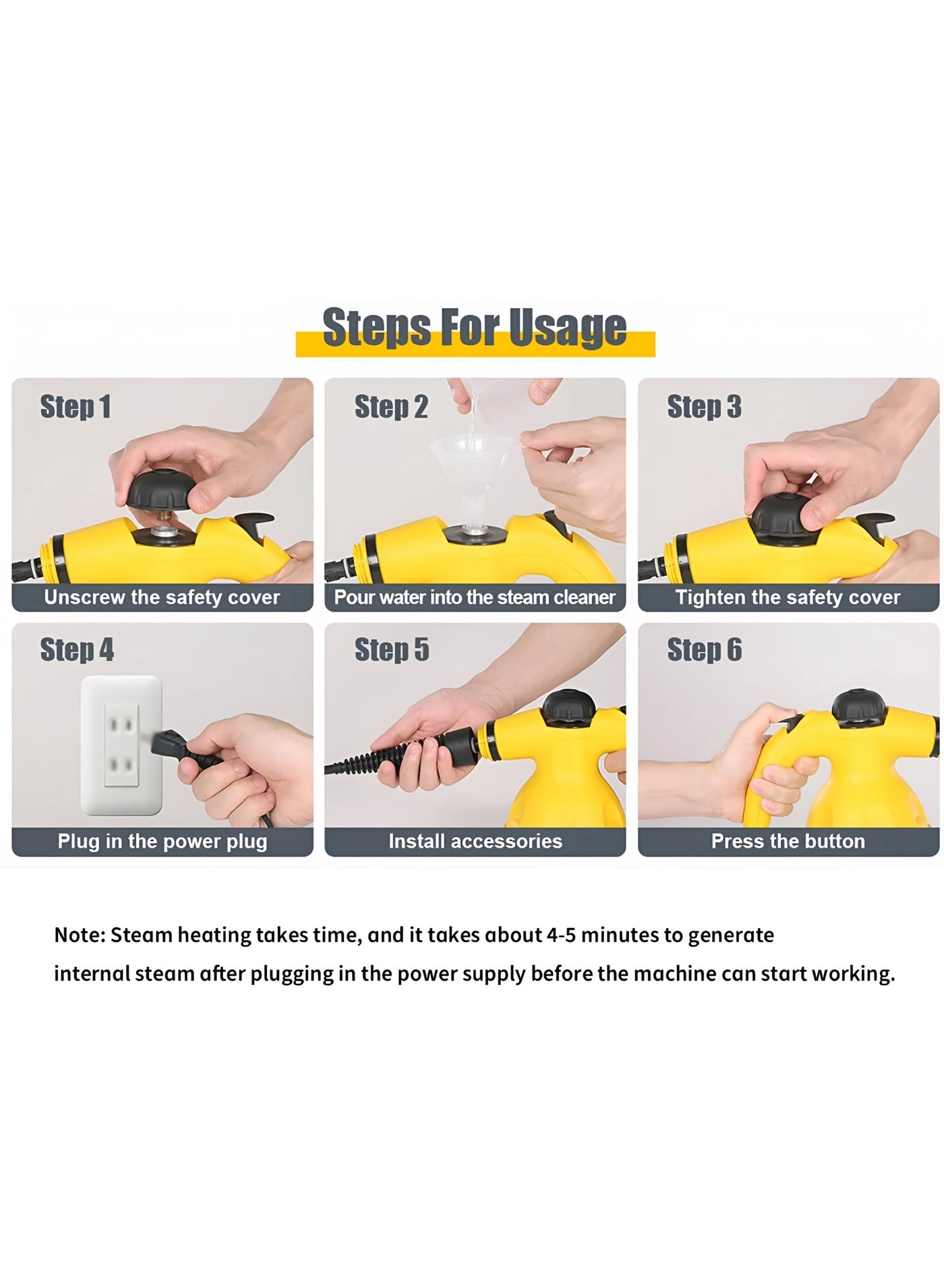 Steps For Usage

Step 1
Unscrew the safety cover

Step 2
Pour water into the steam cleaner

Step 3
Tighten the safety cover

Step 4
Plug in the power plug

Step 5
Install accessories

Step 6
Press the button

Note: Steam heating takes time, and it takes about 4-5 minutes to generate internal steam after plugging in the power supply before the machine can start working.