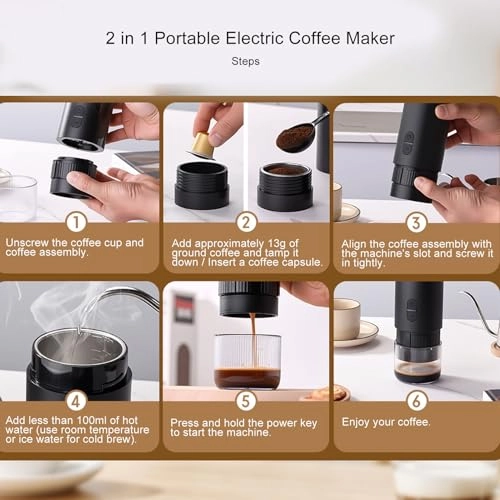 2 in 1 Portable Electric Coffee Maker

Steps

1
Unscrew the coffee cup and coffee assembly.

2
Add approximately 13g of ground coffee and tamp it down / Insert a coffee capsule.

3
Align the coffee assembly with the machine's slot and screw it in tightly.

4
Add less than 100ml of hot water (use room temperature or ice water for cold brew).

5
Press and hold the power key to start the machine.

6
Enjoy your coffee.