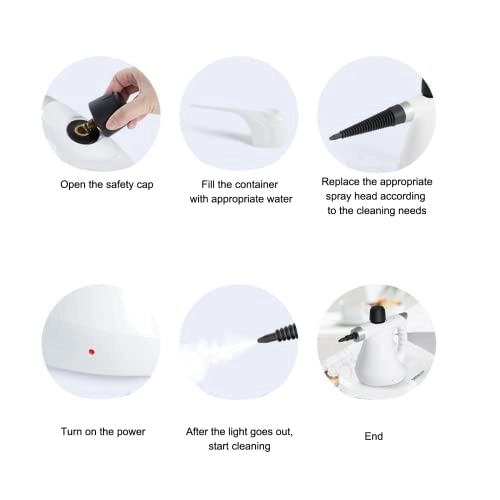 Open the safety cap

Fill the container with appropriate water

Replace the appropriate spray head according to the cleaning needs

Turn on the power

After the light goes out, start cleaning

End