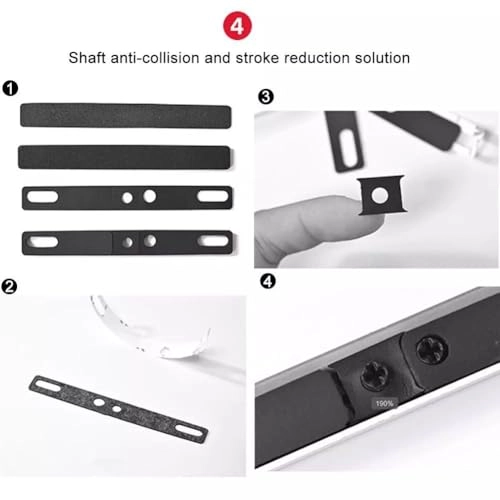 4

Shaft anti-collision and stroke reduction solution

1

3

2

4

190%