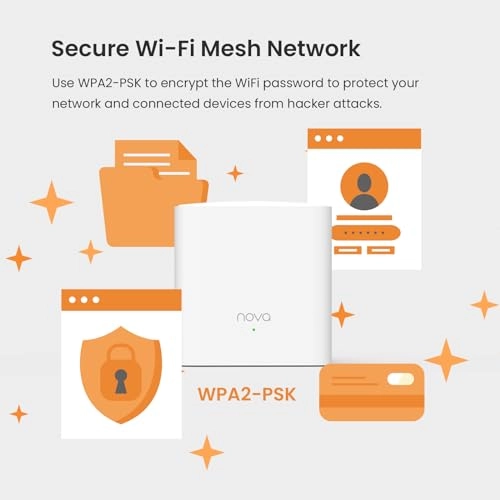 Secure Wi-Fi Mesh Network

Use WPA2-PSK to encrypt the WiFi password to protect your network and connected devices from hacker attacks.

nova

WPA2-PSK