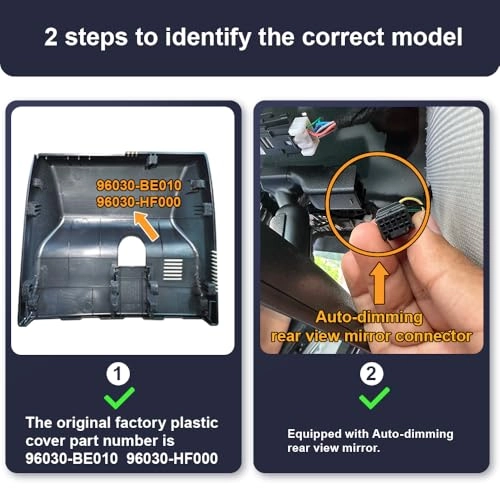 2 steps to identify the correct model

96030-BE010
96030-HF000

1

The original factory plastic cover part number is 96030-BE010 96030-HF000

Auto-dimming rear view mirror connector

2

Equipped with Auto-dimming rear view mirror.