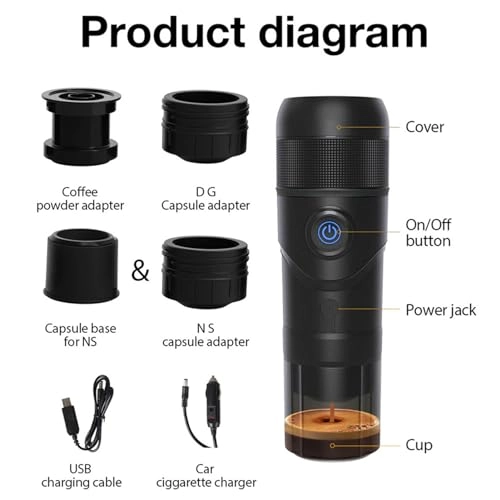 Product diagram

Coffee
powder adapter

D G
Capsule adapter

Capsule base
for NS

&

N S
capsule adapter

USB
charging cable

Car
ciggarette charger

Cover

On/Off
button

Power jack

Cup