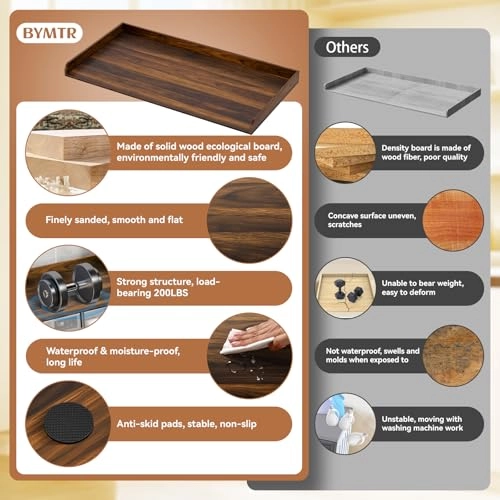 BYMTR

Made of solid wood ecological board, environmentally friendly and safe

Finely sanded, smooth and flat

Strong structure, load-bearing 200LBS

Waterproof & moisture-proof, long life

Anti-skid pads, stable, non-slip

Others

Density board is made of wood fiber, poor quality

Concave surface uneven, scratches

Unable to bear weight, easy to deform

Not waterproof, swells and molds when exposed to

Unstable, moving with washing machine work