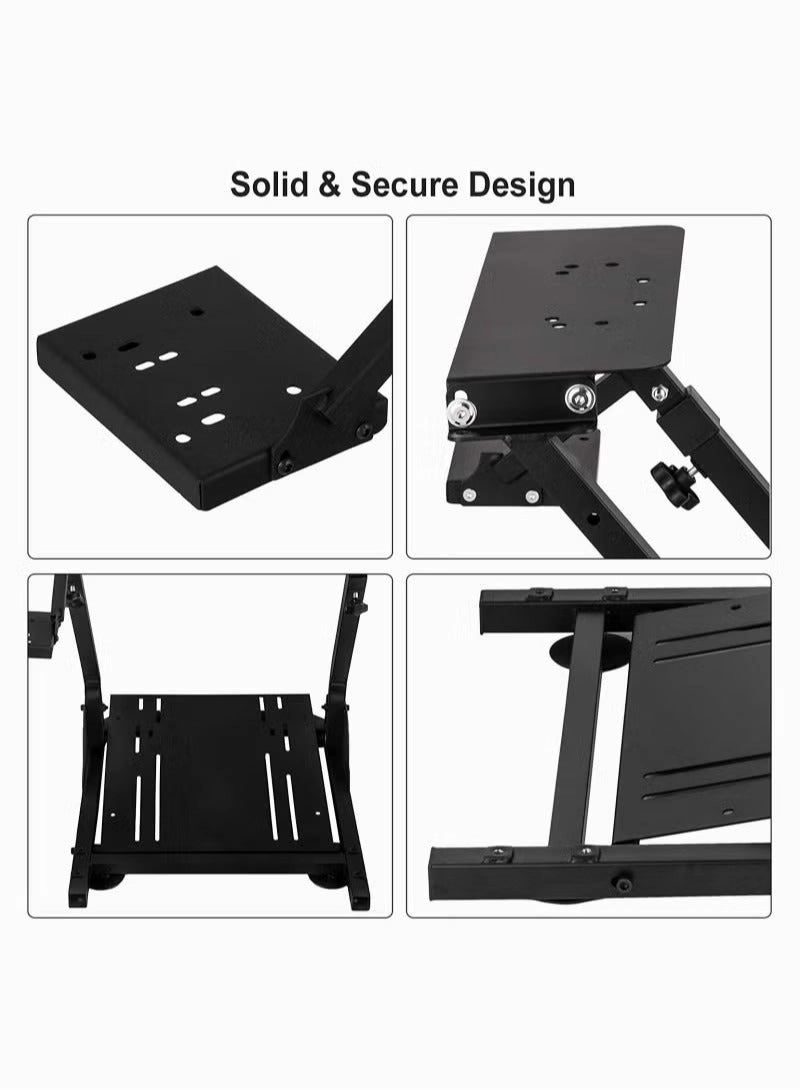 Solid & Secure Design